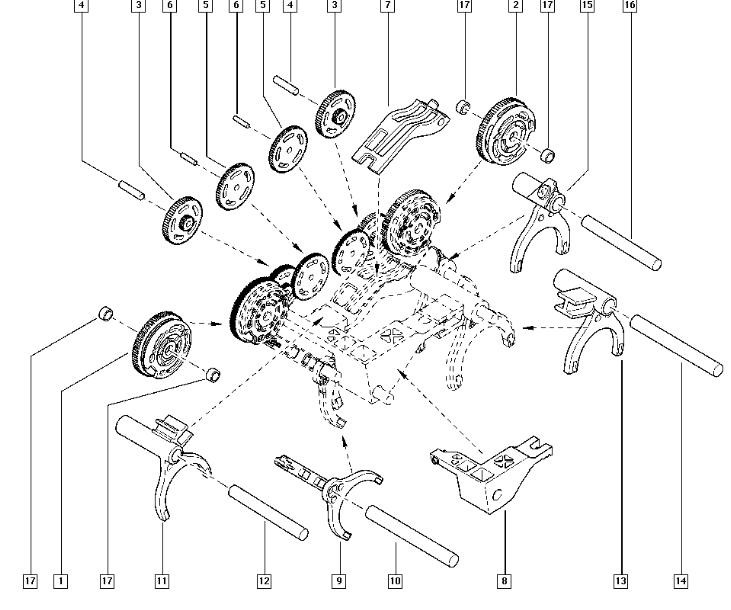 4 3 6 5 6 5 4 3 7 17 2 17 15 16

17 1 17 11 12 9 10 8 13 14